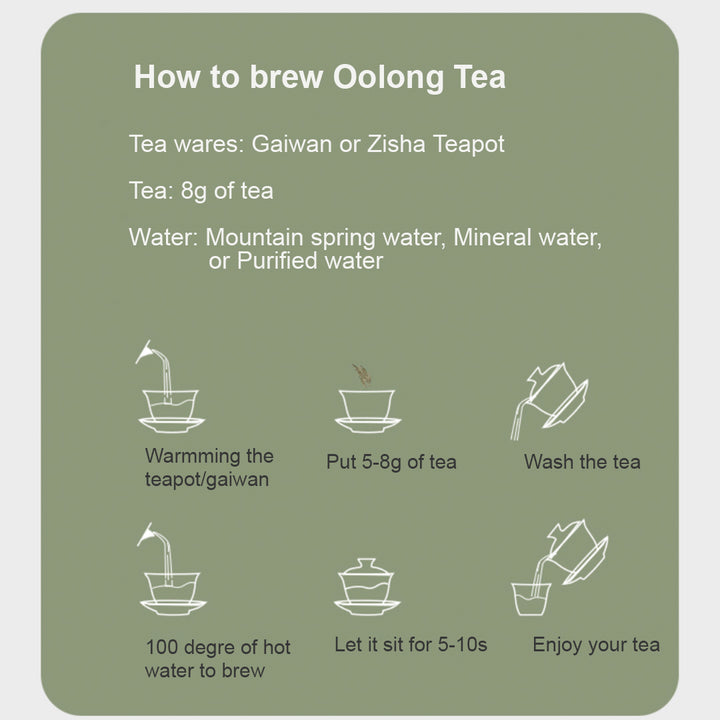 How to brew Oolong Tea

Tea wares: Gaiwan or Zisha Teapot

Tea: 8g of tea

Water: Mountain spring water, Mineral water, or Purified water

Warmming the teapot/gaiwan

Put 5-8g of tea

Wash the tea

100 degre of hot water to brew

Let it sit for 5-10s

Enjoy your tea