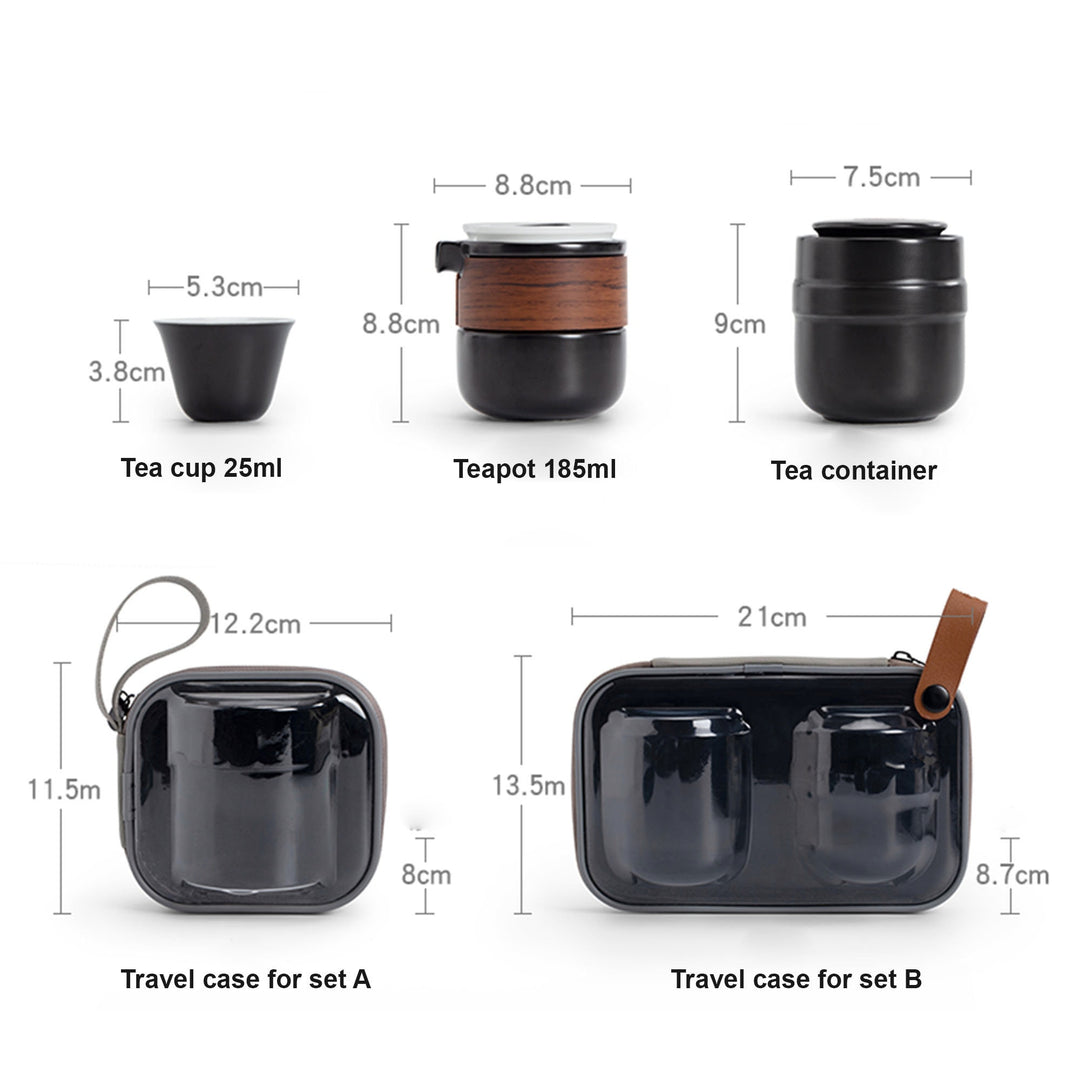 5.3cm
3.8cm
Tea cup 25ml

8.8cm
8.8cm
Teapot 185ml

7.5cm
9cm
Tea container

12.2cm
11.5m
8cm
Travel case for set A

21cm
13.5m
8.7cm
Travel case for set B